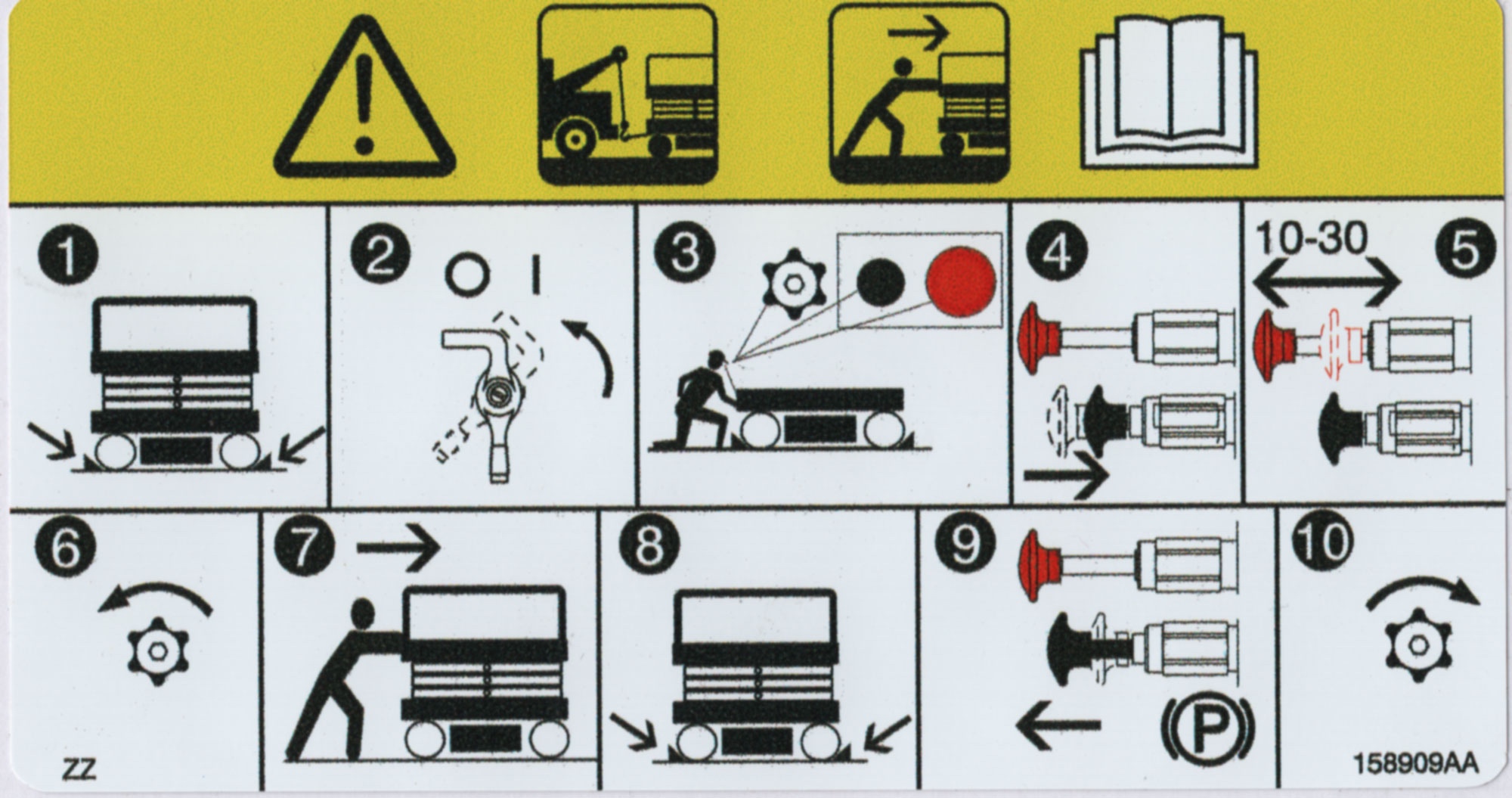 1

2 O I

3

4

10-30 5

6

7

8

9

P

10

ZZ

158909AA